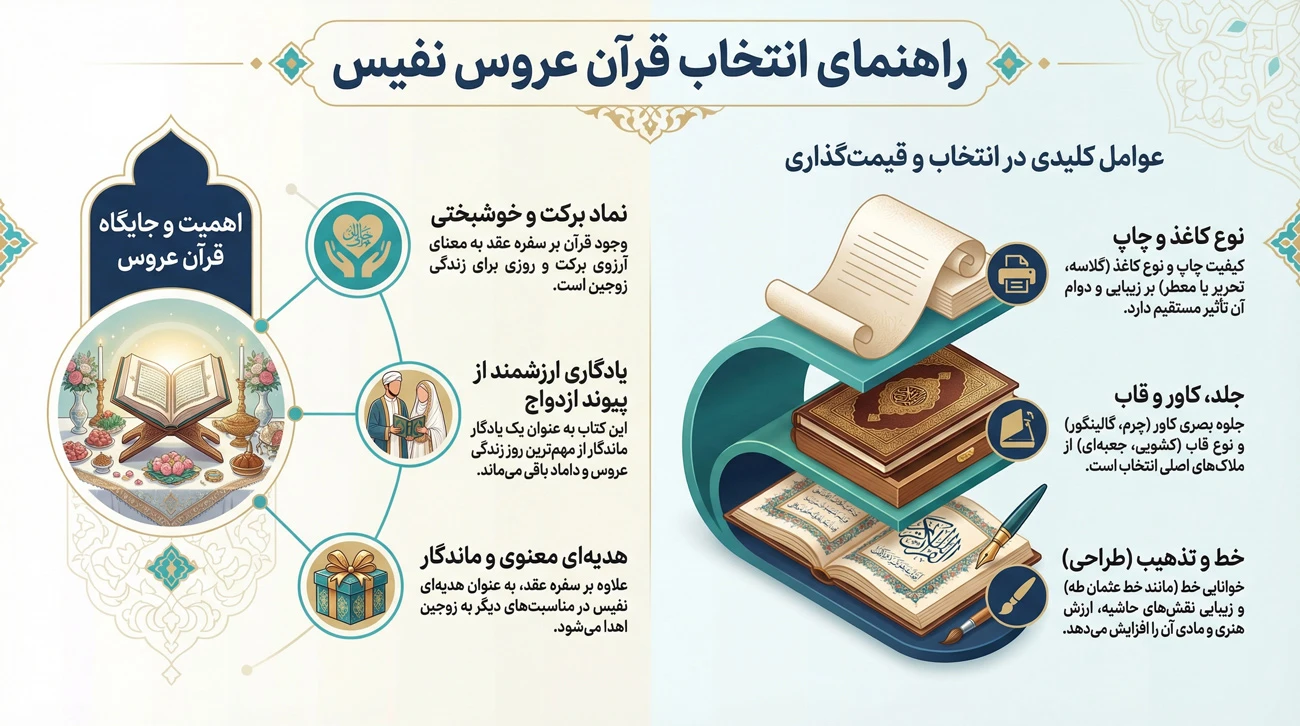 راهنمای انتخاب قرآن عروس نفیس

عوامل کلیدی در انتخاب و قیمت‌گذاری

نوع کاغذ و چاپ
کیفیت چاپ و نوع کاغذ (گلاسه، تحریر یا معطر) بر زیبایی و دوام آن تأثیر مستقیم دارد.

جلد، کاور و قاب
جلوه بصری کاور (چرم، گالینگور) و نوع قاب (کشویی، جعبه‌ای) از ملاک‌های اصلی انتخاب است.

خط و تذهیب (طراحی)
خوانایی خط (مانند خط عثمان طه) و زیبایی نقش‌های حاشیه، ارزش هنری و مادی آن را افزایش می‌دهد.

اهمیت و جایگاه قرآن عروس

نماد برکت و خوشبختی
وجود قرآن بر سفره عقد به معنای آرزوی برکت و روزی برای زندگی زوجین است.

یادگاری ارزشمند از پیوند ازدواج
این کتاب به عنوان یک یادگار ماندگار از مهم‌ترین روز زندگی عروس و داماد باقی می‌ماند.

هدیه‌ای معنوی و ماندگار
علاوه بر سفره عقد، به عنوان هدیه‌ای نفیس در مناسبت‌های دیگر به زوجین اهدا می‌شود.